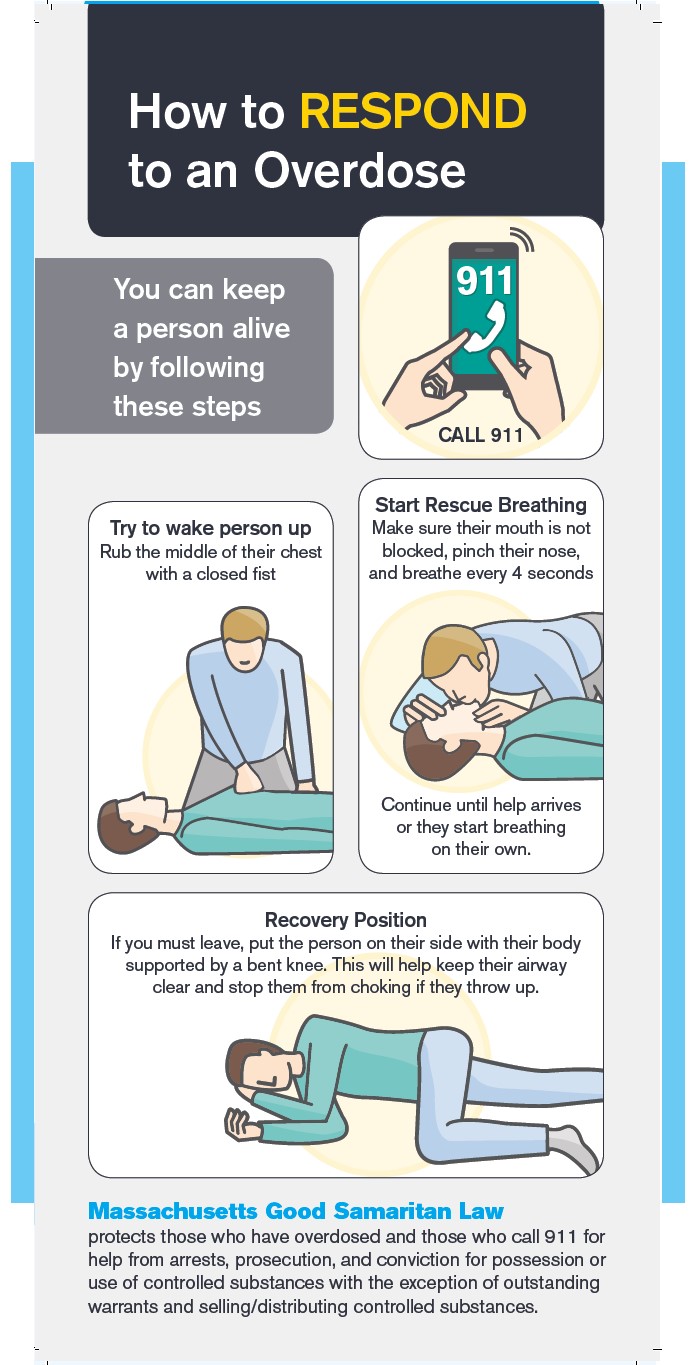 How to RESPOND to an Overdose

You can keep a person alive by following these steps

911

CALL 911

Try to wake person up
Rub the middle of their chest with a closed fist

Start Rescue Breathing
Make sure their mouth is not blocked, pinch their nose, and breathe every 4 seconds

Continue until help arrives or they start breathing on their own.

Recovery Position
If you must leave, put the person on their side with their body supported by a bent knee. This will help keep their airway clear and stop them from choking if they throw up.

Massachusetts Good Samaritan Law
protects those who have overdosed and those who call 911 for help from arrests, prosecution, and conviction for possession or use of controlled substances with the exception of outstanding warrants and selling/distributing controlled substances.