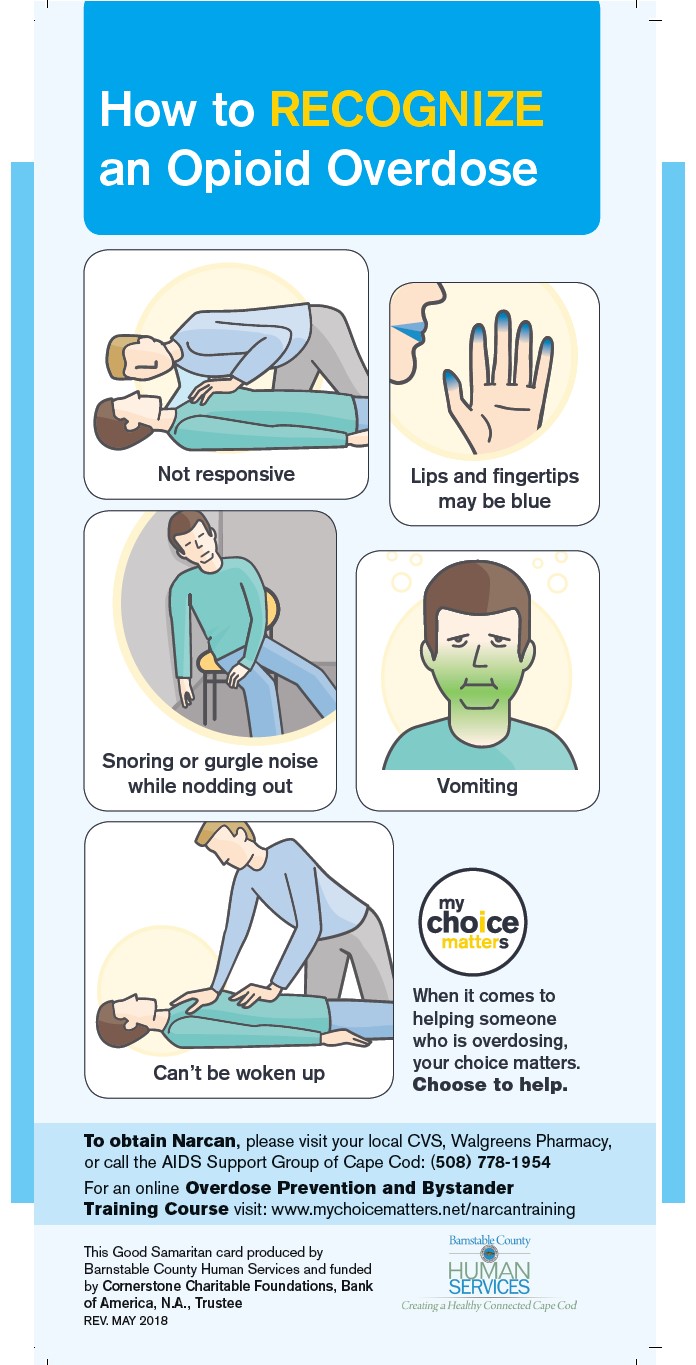 How to RECOGNIZE an Opioid Overdose

Not responsive

Lips and fingertips may be blue

Snoring or gurgle noise while nodding out

Vomiting

Can't be woken up

my choice matters

When it comes to helping someone who is overdosing, your choice matters. Choose to help.

To obtain Narcan, please visit your local CVS, Walgreens Pharmacy, or call the AIDS Support Group of Cape Cod: (508) 778-1954

For an online Overdose Prevention and Bystander Training Course visit: www.mychoicematters.net/narcantraining

This Good Samaritan card produced by Barnstable County Human Services and funded by Cornerstone Charitable Foundations, Bank of America, N.A., Trustee
REV. MAY 2018

Barnstable County
HUMAN SERVICES
Creating a Healthy Connected Cape Cod